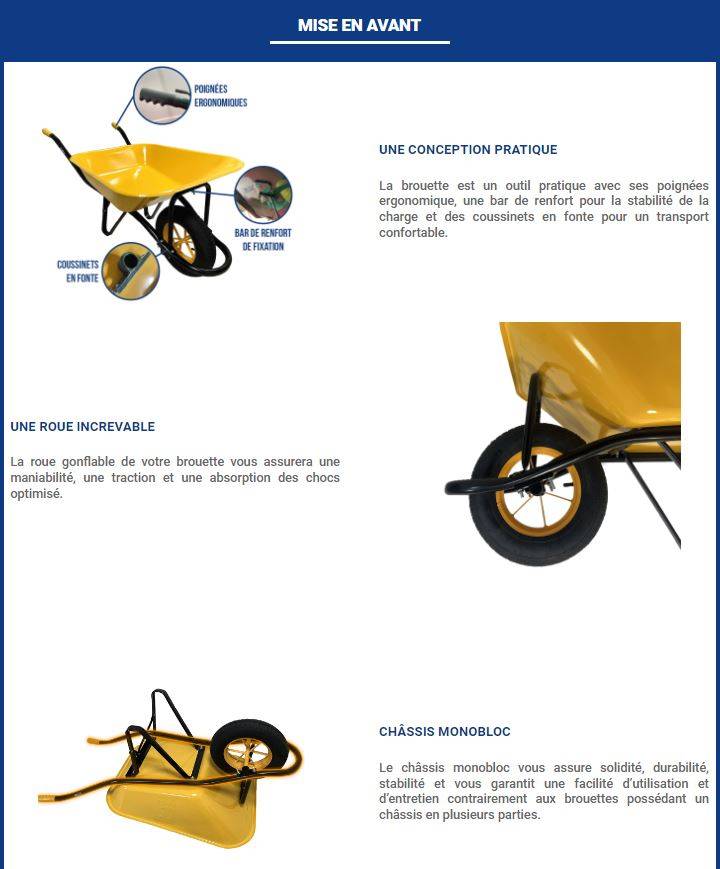 MISE EN AVANT

POIGNÉES ERGONOMIQUES

BAR DE RENFORT DE FIXATION

COUSSINETS EN FONTE

UNE CONCEPTION PRATIQUE

La brouette est un outil pratique avec ses poignées ergonomique, une bar de renfort pour la stabilité de la charge et des coussinets en fonte pour un transport confortable.

UNE ROUE INCREVABLE

La roue gonflable de votre brouette vous assurera une maniabilité, une traction et une absorption des chocs optimisé.

CHÂSSIS MONOBLOC

Le châssis monobloc vous assure solidité, durabilité, stabilité et vous garantit une facilité d'utilisation et d'entretien contrairement aux brouettes possédant un châssis en plusieurs parties.